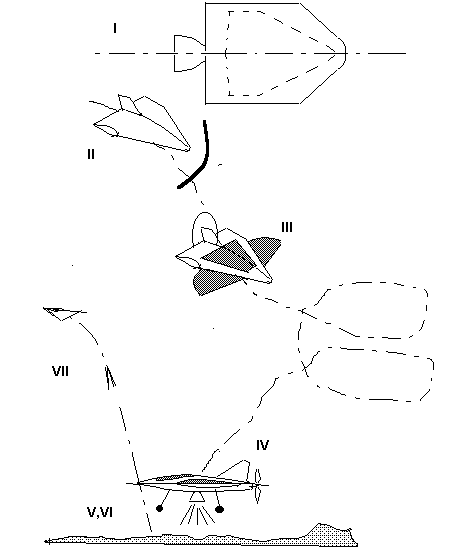 I

II

III

VII

IV

V,VI